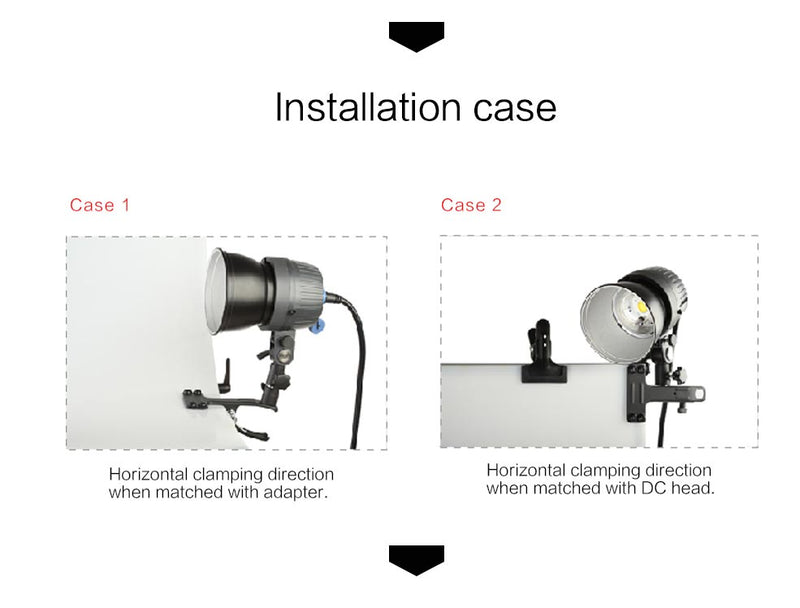 Installation case

Case 1

Horizontal clamping direction when matched with adapter.

Case 2

Horizontal clamping direction when matched with DC head.