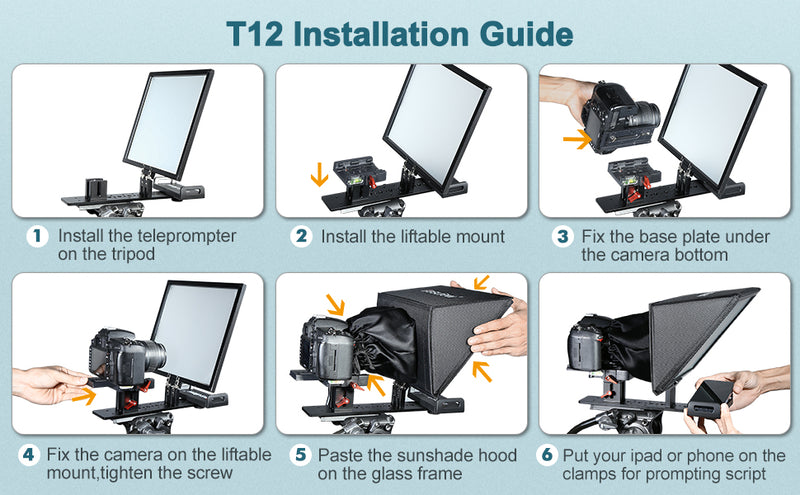 T12 Installation Guide

1 Install the teleprompter on the tripod

2 Install the liftable mount

3 Fix the base plate under the camera bottom

4 Fix the camera on the liftable mount,tighten the screw

5 Paste the sunshade hood on the glass frame

6 Put your ipad or phone on the clamps for prompting script